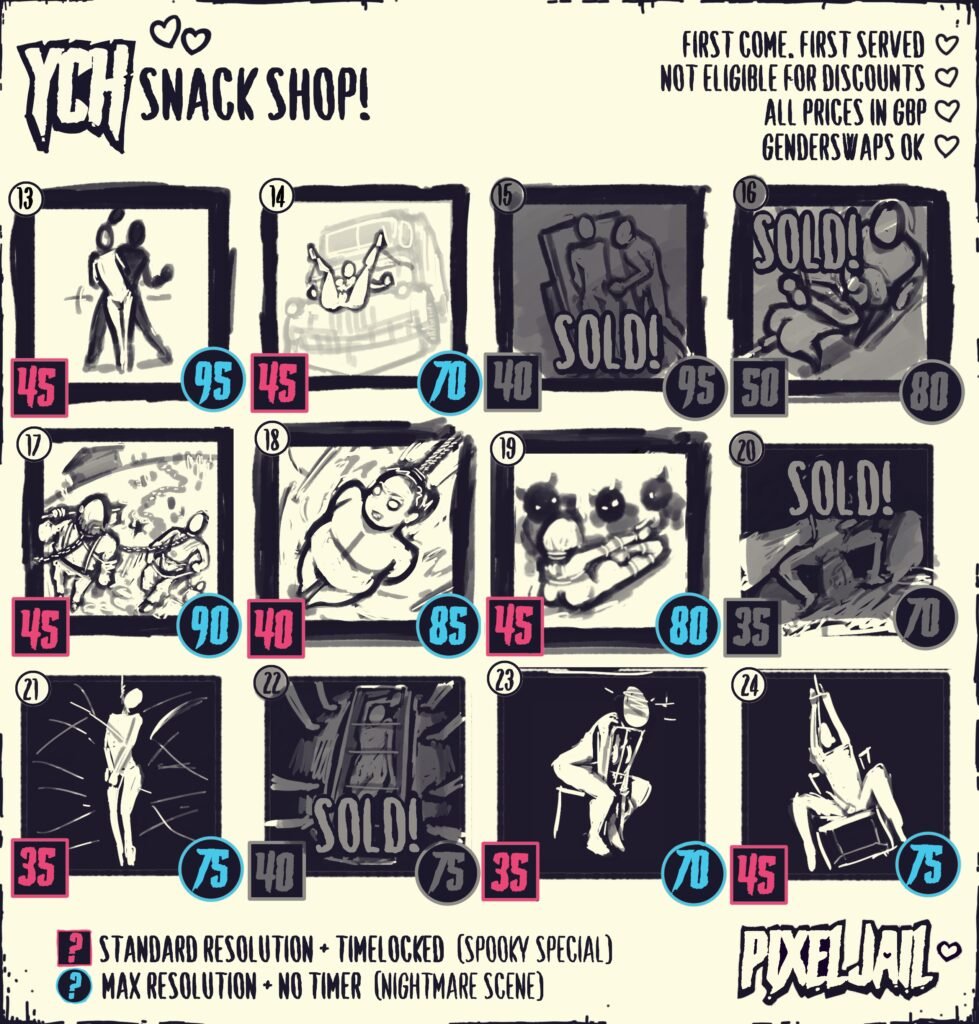 YCH SNACK SHOP!

FIRST COME, FIRST SERVED
NOT ELIGIBLE FOR DISCOUNTS
ALL PRICES IN GBP
GENDERSWAPS OK

13
45
95

14
45
70

15
SOLD!
40
95

16
SOLD!
50
80

17
45
90

18
40
85

19
45
80

20
SOLD!
35
70

21
35
75

22
SOLD!
40
75

23
35
70

24
45
75

? STANDARD RESOLUTION + TIMELOCKED (SPOOKY SPECIAL)
? MAX RESOLUTION + NO TIMER (NIGHTMARE SCENE)

PIXELJAIL